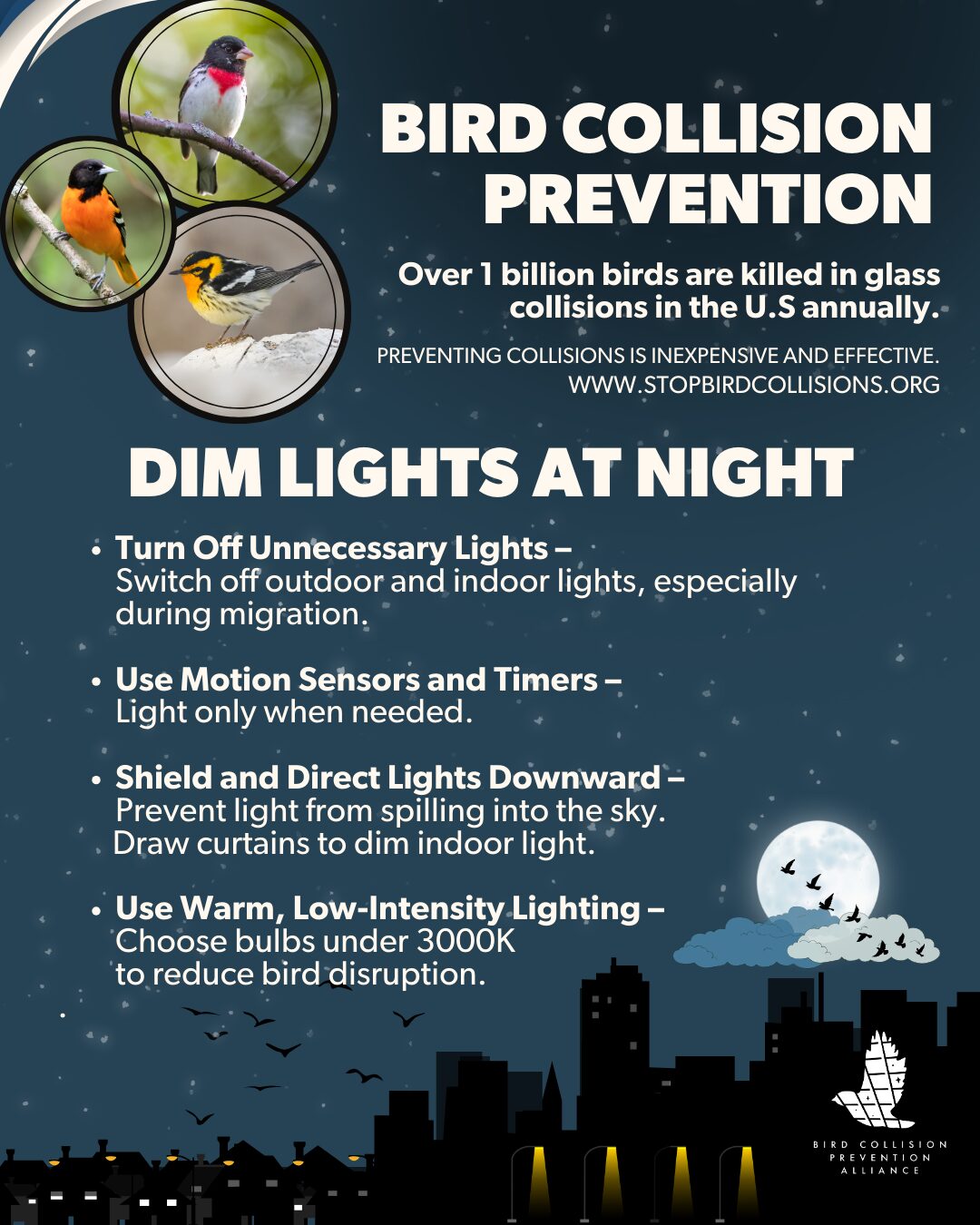 BIRD COLLISION PREVENTION

Over 1 billion birds are killed in glass collisions in the U.S annually.

PREVENTING COLLISIONS IS INEXPENSIVE AND EFFECTIVE.
WWW.STOPBIRDCOLLISIONS.ORG

DIM LIGHTS AT NIGHT

• Turn Off Unnecessary Lights – Switch off outdoor and indoor lights, especially during migration.

• Use Motion Sensors and Timers – Light only when needed.

• Shield and Direct Lights Downward – Prevent light from spilling into the sky. Draw curtains to dim indoor light.

• Use Warm, Low-Intensity Lighting – Choose bulbs under 3000K to reduce bird disruption.

BIRD COLLISION PREVENTION ALLIANCE